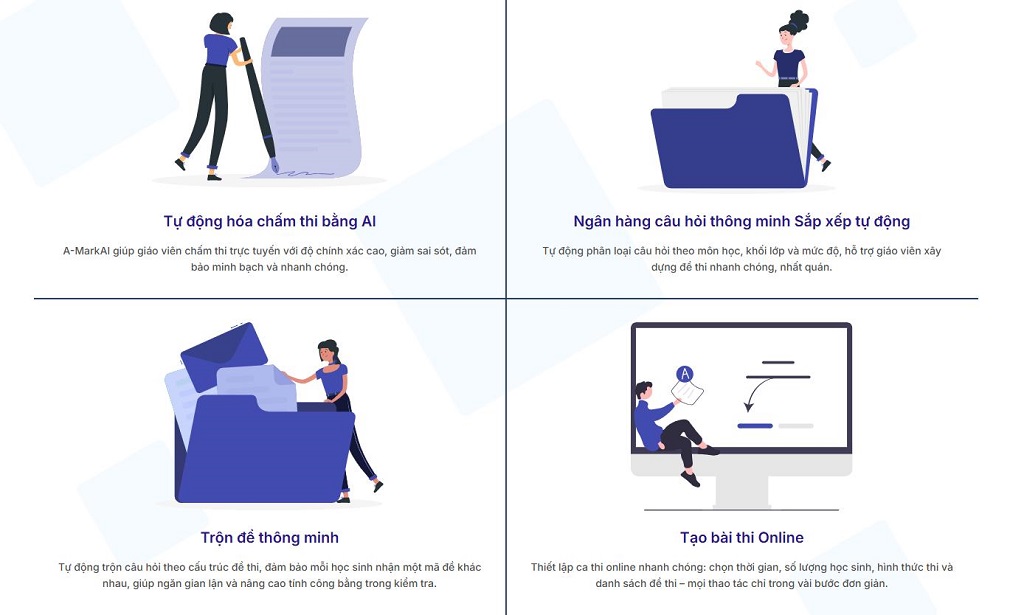 Tự động hóa chấm thi bằng AI

A-MarkAI giúp giáo viên chấm thi trực tuyến với độ chính xác cao, giảm sai sót, đảm bảo minh bạch và nhanh chóng.

Ngân hàng câu hỏi thông minh Sắp xếp tự động

Tự động phân loại câu hỏi theo môn học, khối lớp và mức độ, hỗ trợ giáo viên xây dựng đề thi nhanh chóng, nhất quán.

Trộn đề thông minh

Tự động trộn câu hỏi theo cấu trúc đề thi, đảm bảo mỗi học sinh nhận một mã đề khác nhau, giúp ngăn gian lận và nâng cao tính công bằng trong kiểm tra.

A

Tạo bài thi Online

Thiết lập ca thi online nhanh chóng: chọn thời gian, số lượng học sinh, hình thức thi và danh sách đề thi – mọi thao tác chỉ trong vài bước đơn giản.