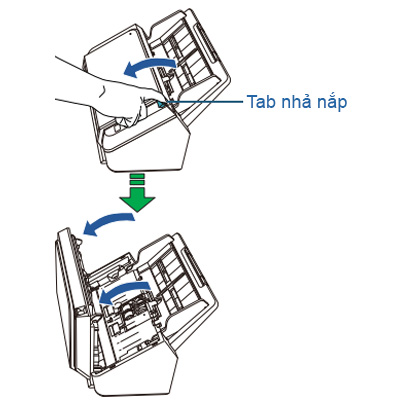 Tab nhả nắp