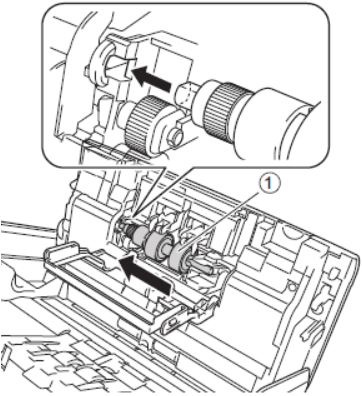 1