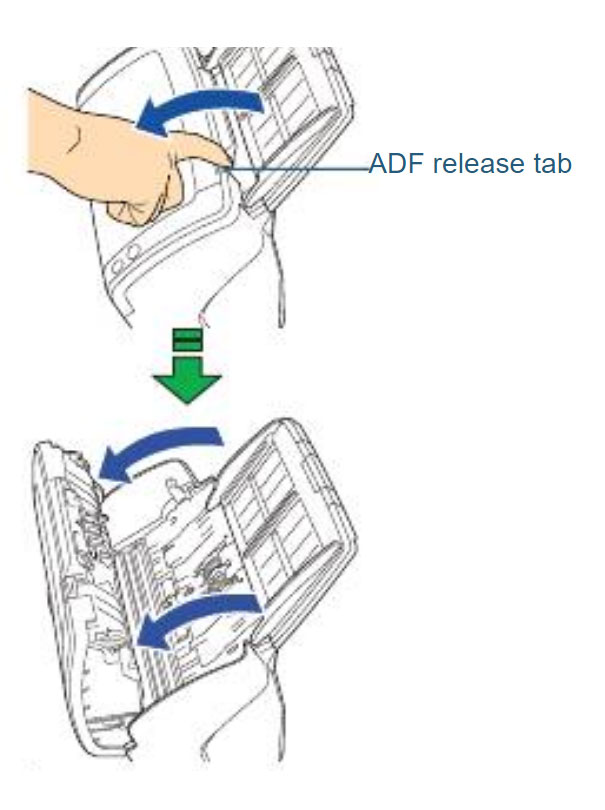 ADF release tab