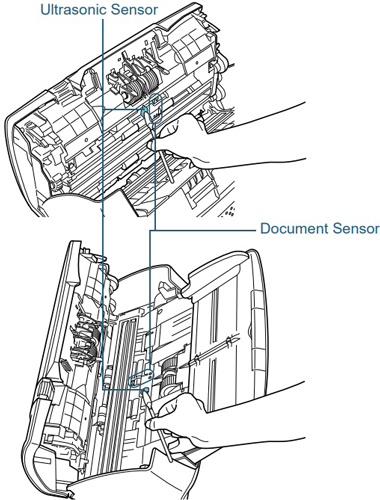 Ultrasonic Sensor

Document Sensor